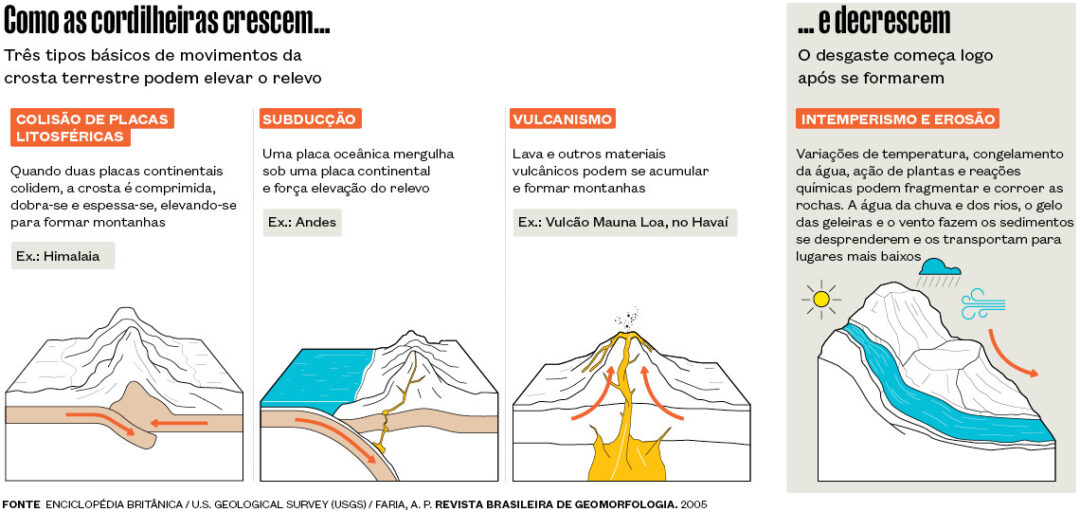 Como as cordilheiras crescem...

Três tipos básicos de movimentos da crosta terrestre podem elevar o relevo

COLISÃO DE PLACAS LITOSFÉRICAS

Quando duas placas continentais colidem, a crosta é comprimida, dobra-se e espessa-se, elevando-se para formar montanhas

Ex.: Himalaia

SUBDUCÇÃO

Uma placa oceânica mergulha sob uma placa continental e força elevação do relevo

Ex.: Andes

VULCANISMO

Lava e outros materiais vulcânicos podem se acumular e formar montanhas

Ex.: Vulcão Mauna Loa, no Havaí

... e decrescem

O desgaste começa logo após se formarem

INTEMPERISMO E EROSÃO

Variações de temperatura, congelamento da água, ação de plantas e reações químicas podem fragmentar e corroer as rochas. A água da chuva e dos rios, o gelo das geleiras e o vento fazem os sedimentos se desprenderem e os transportam para lugares mais baixos

FONTE ENCICLOPÉDIA BRITÂNICA / U.S. GEOLOGICAL SURVEY (USGS) / FARIA, A. P. REVISTA BRASILEIRA DE GEOMORFOLOGIA. 2005